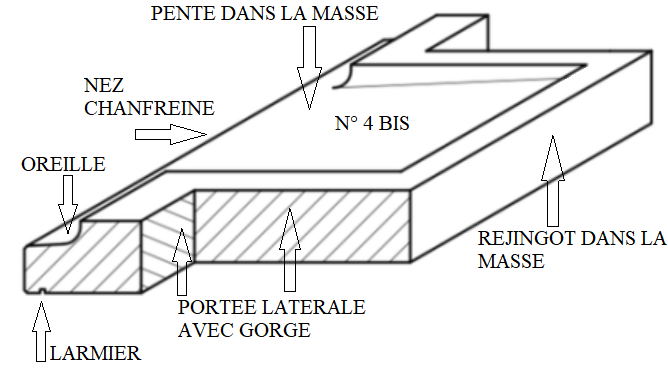 PENTE DANS LA MASSE

NEZ CHANFREINE

N° 4 BIS

OREILLE

REJINGOT DANS LA MASSE

PORTEE LATERALE AVEC GORGE

LARMIER